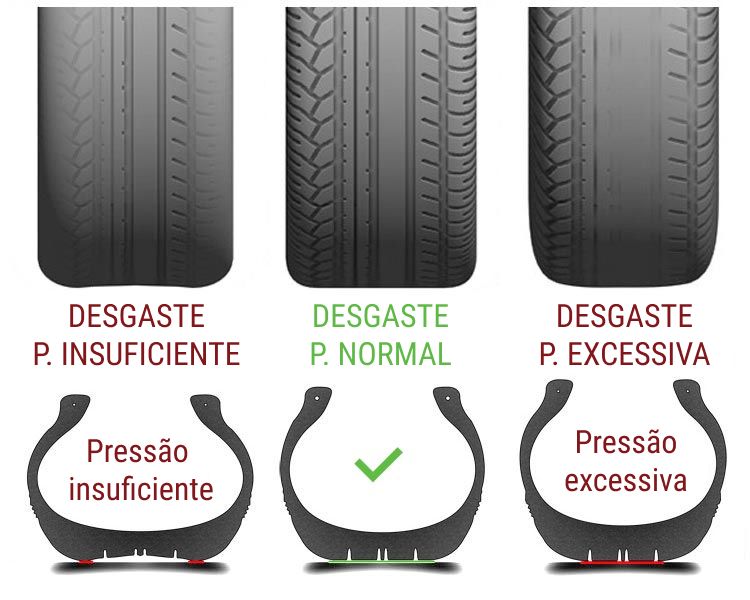 DESGASTE
P. INSUFICIENTE

DESGASTE
P. NORMAL

DESGASTE
P. EXCESSIVA

Pressão insuficiente

Pressão excessiva